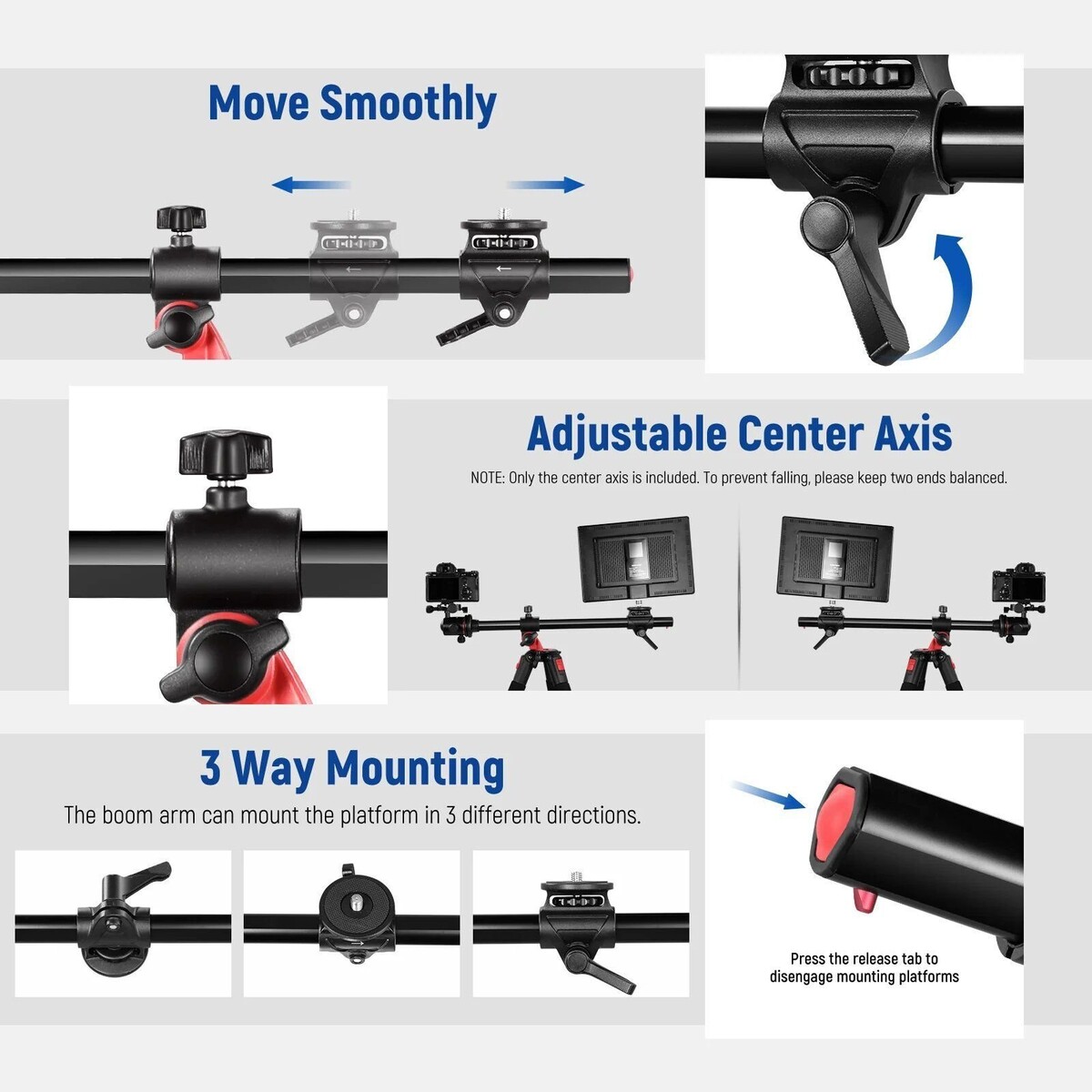 Move Smoothly

Adjustable Center Axis

NOTE: Only the center axis is included. To prevent falling, please keep two ends balanced.

3 Way Mounting

The boom arm can mount the platform in 3 different directions.

Press the release tab to disengage mounting platforms