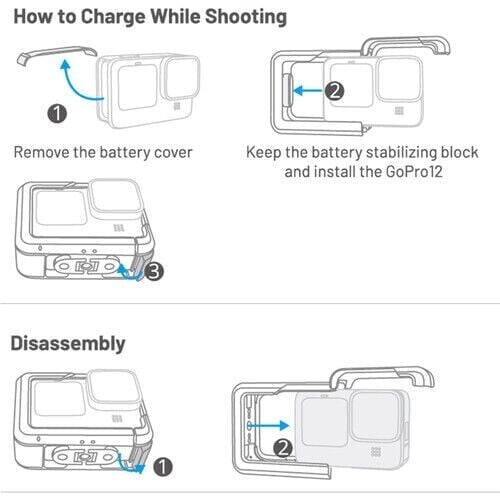 How to Charge While Shooting

1

Remove the battery cover

2

Keep the battery stabilizing block and install the GoPro12

3

Disassembly

1

2