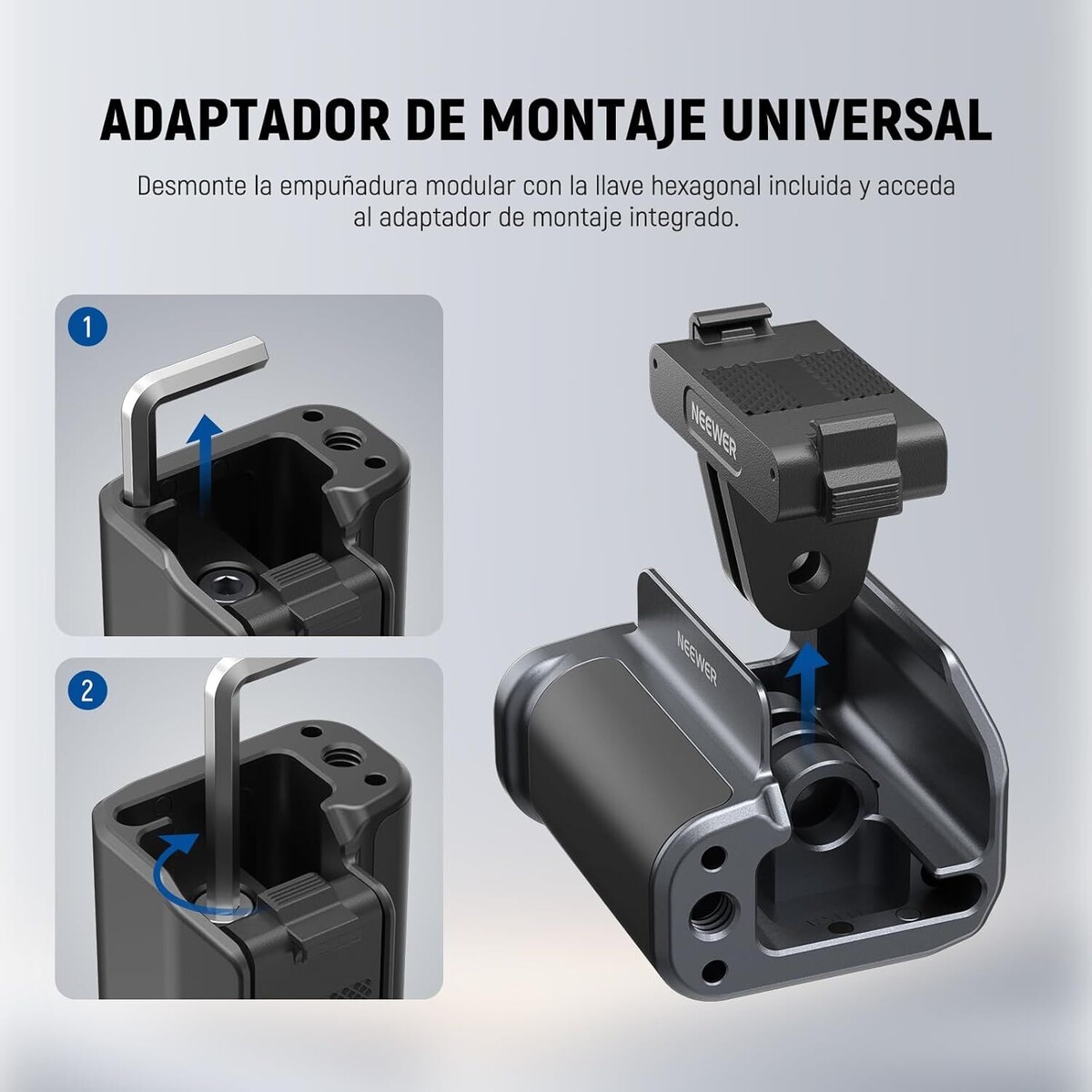 ADAPTADOR DE MONTAJE UNIVERSAL

Desmonte la empuñadura modular con la llave hexagonal incluida y acceda al adaptador de montaje integrado.

1

2

NEEWER

NEEWER