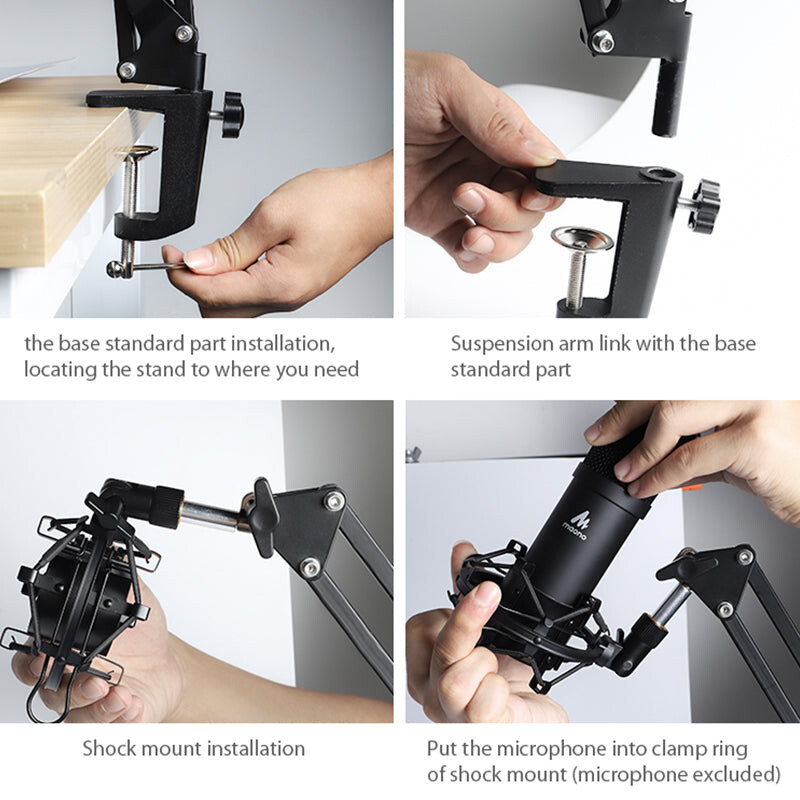 the base standard part installation, locating the stand to where you need

Suspension arm link with the base standard part

Shock mount installation

maono

Put the microphone into clamp ring of shock mount (microphone excluded)