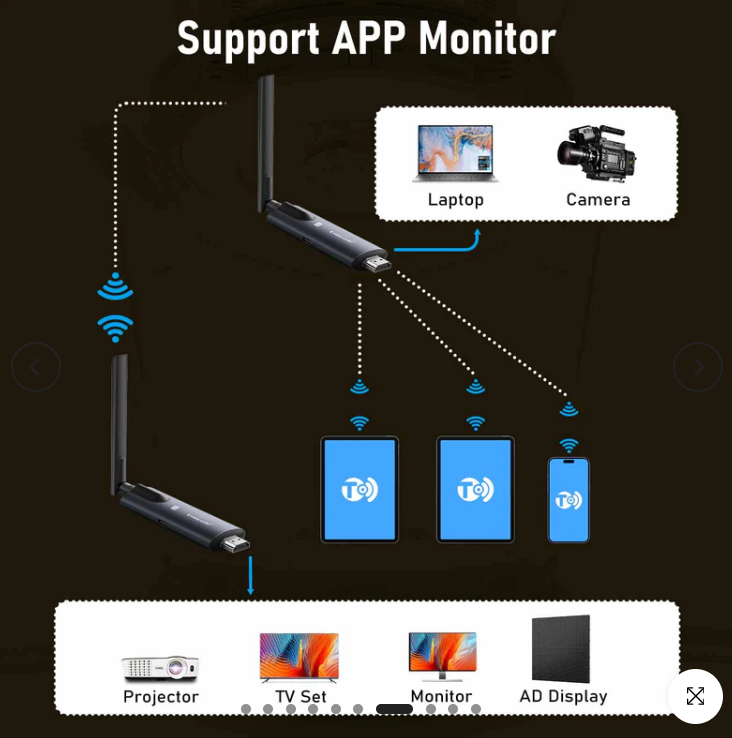 Support APP Monitor

Laptop
Camera

Projector
TV Set
Monitor
AD Display