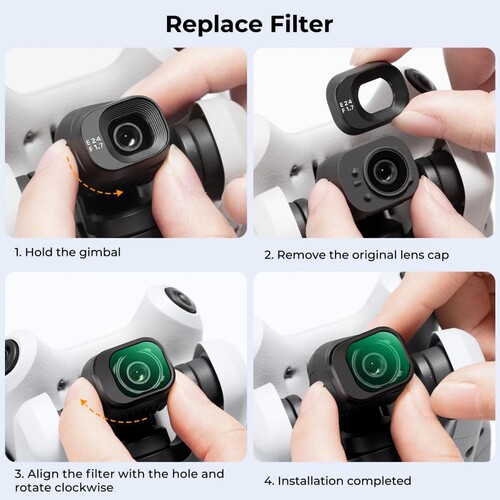 Replace Filter

E24 F1.7

E24 F1.7

1. Hold the gimbal

2. Remove the original lens cap

3. Align the filter with the hole and rotate clockwise

4. Installation completed