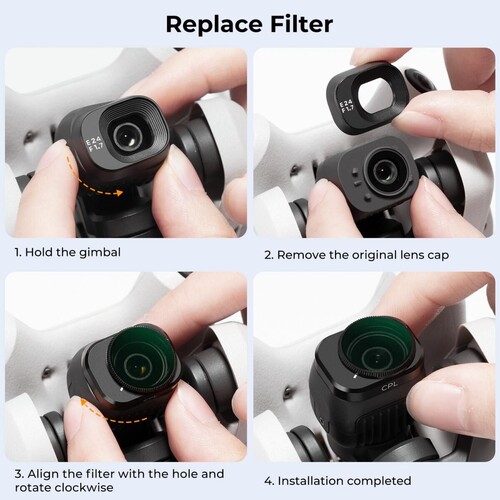 Replace Filter

E24 F1.7

1. Hold the gimbal

E24 F1.7

2. Remove the original lens cap

3. Align the filter with the hole and rotate clockwise

CPL

4. Installation completed