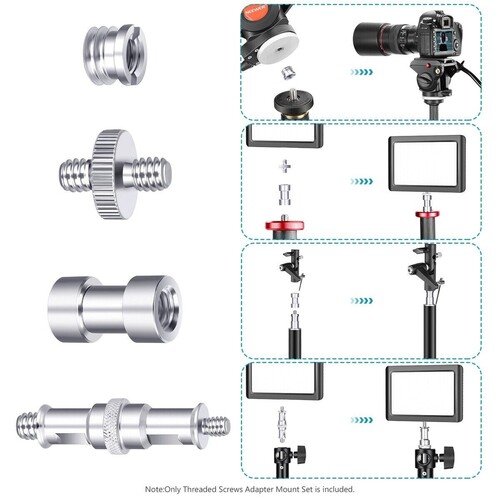 NEEWER

Note:Only Threaded Screws Adapter Mount Set is included.