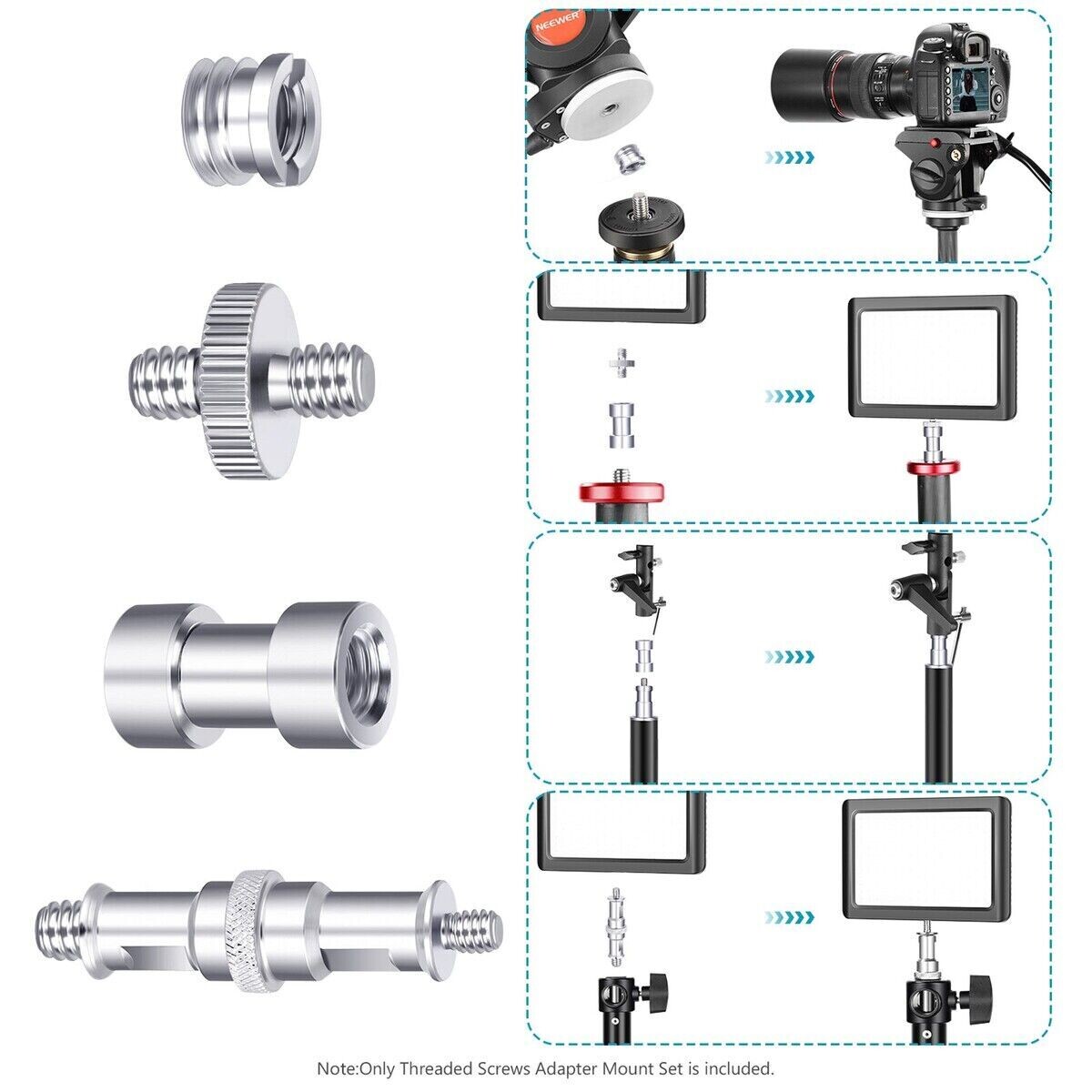 NEEWER

Note:Only Threaded Screws Adapter Mount Set is included.