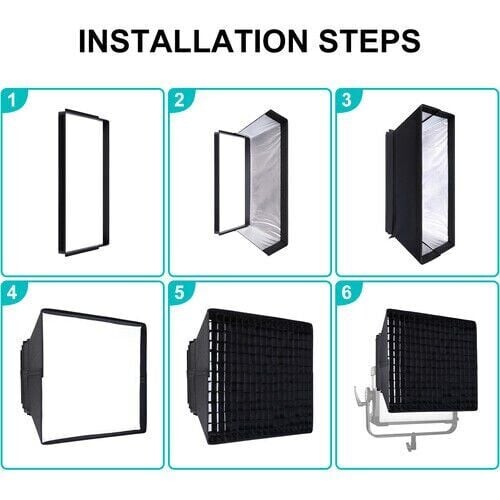 INSTALLATION STEPS

1

2

3

4

5

6