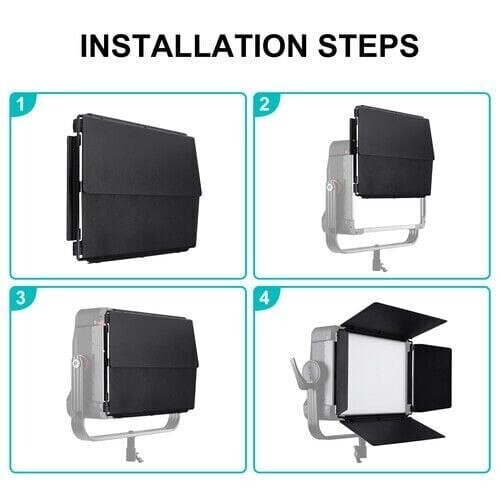 INSTALLATION STEPS

1

2

3

4