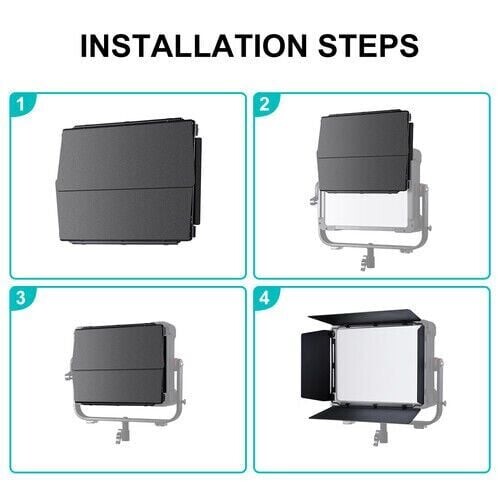 INSTALLATION STEPS

1

2

3

4