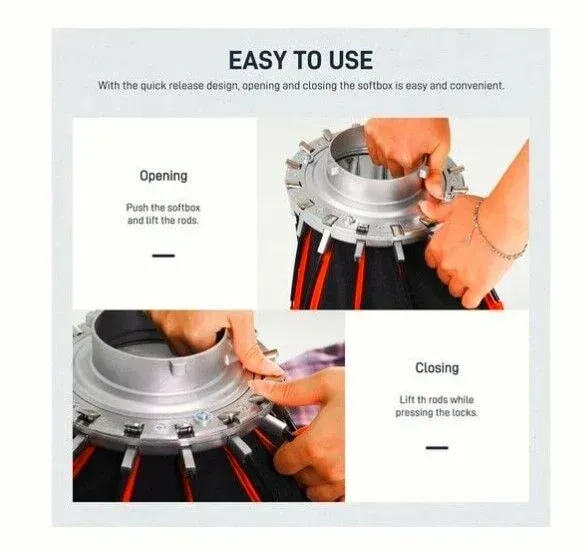 EASY TO USE

With the quick release design, opening and closing the softbox is easy and convenient.

Opening

Push the softbox and lift the rods.

Closing

Lift th rods while pressing the locks.