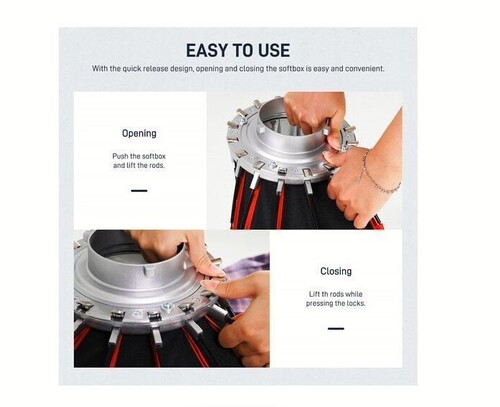 EASY TO USE

With the quick release design, opening and closing the softbox is easy and convenient.

Opening

Push the softbox and lift the rods.

Closing

Lift th rods while pressing the locks.