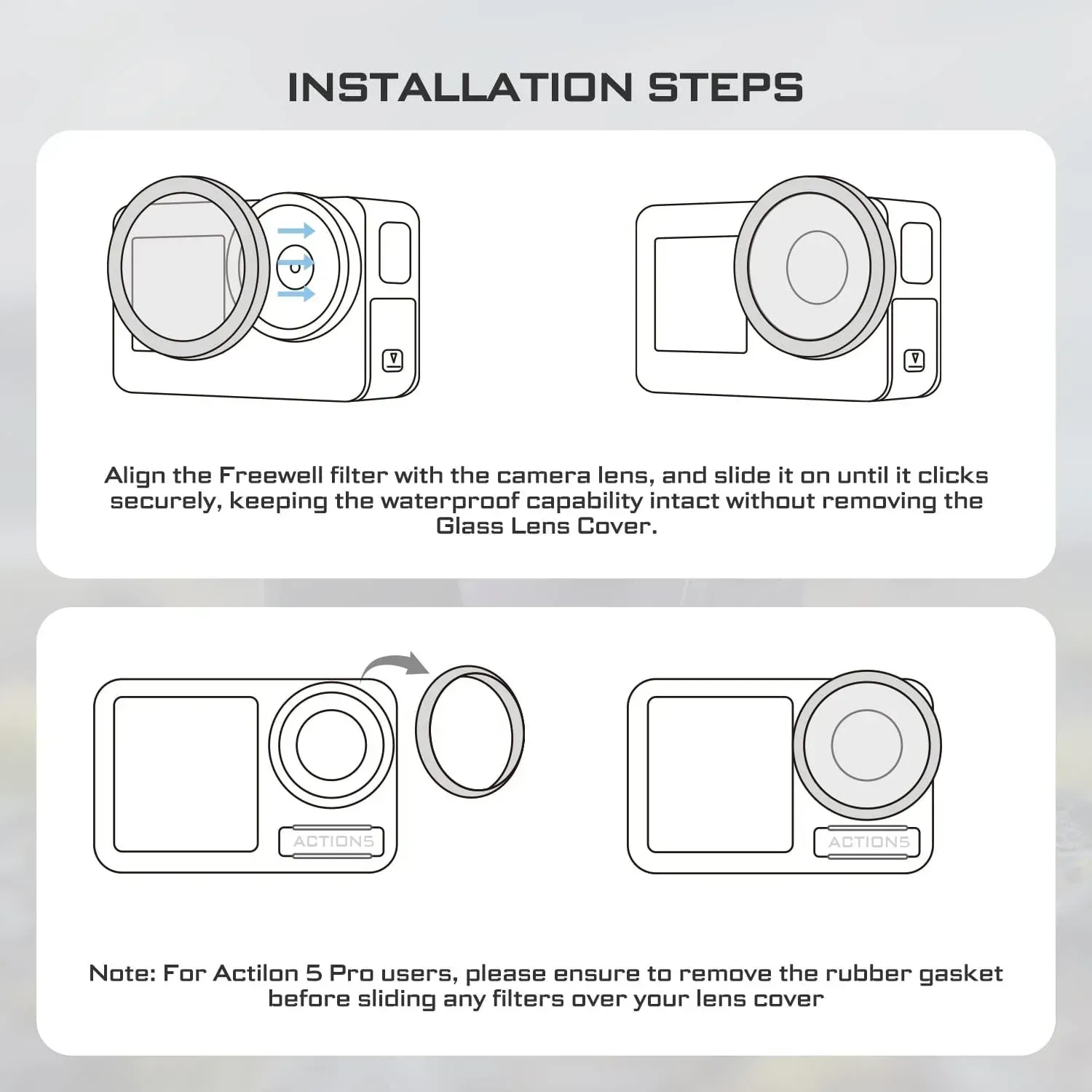 INSTALLATION STEPS

Align the Freewell filter with the camera lens, and slide it on until it clicks securely, keeping the waterproof capability intact without removing the Glass Lens Cover.

ACTION5

ACTION5

Note: For Actilon 5 Pro users, please ensure to remove the rubber gasket before sliding any filters over your lens cover