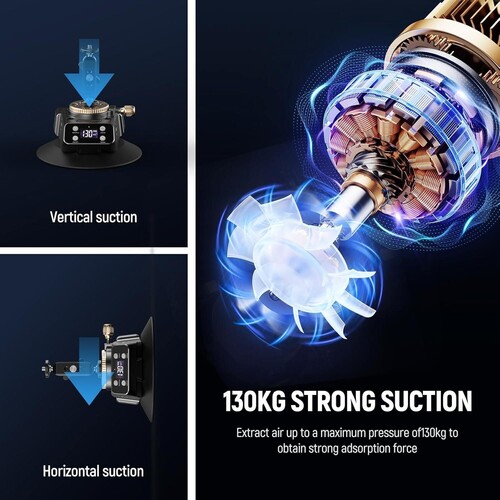 130

Vertical suction

130

Horizontal suction

130KG STRONG SUCTION

Extract air up to a maximum pressure of130kg to obtain strong adsorption force